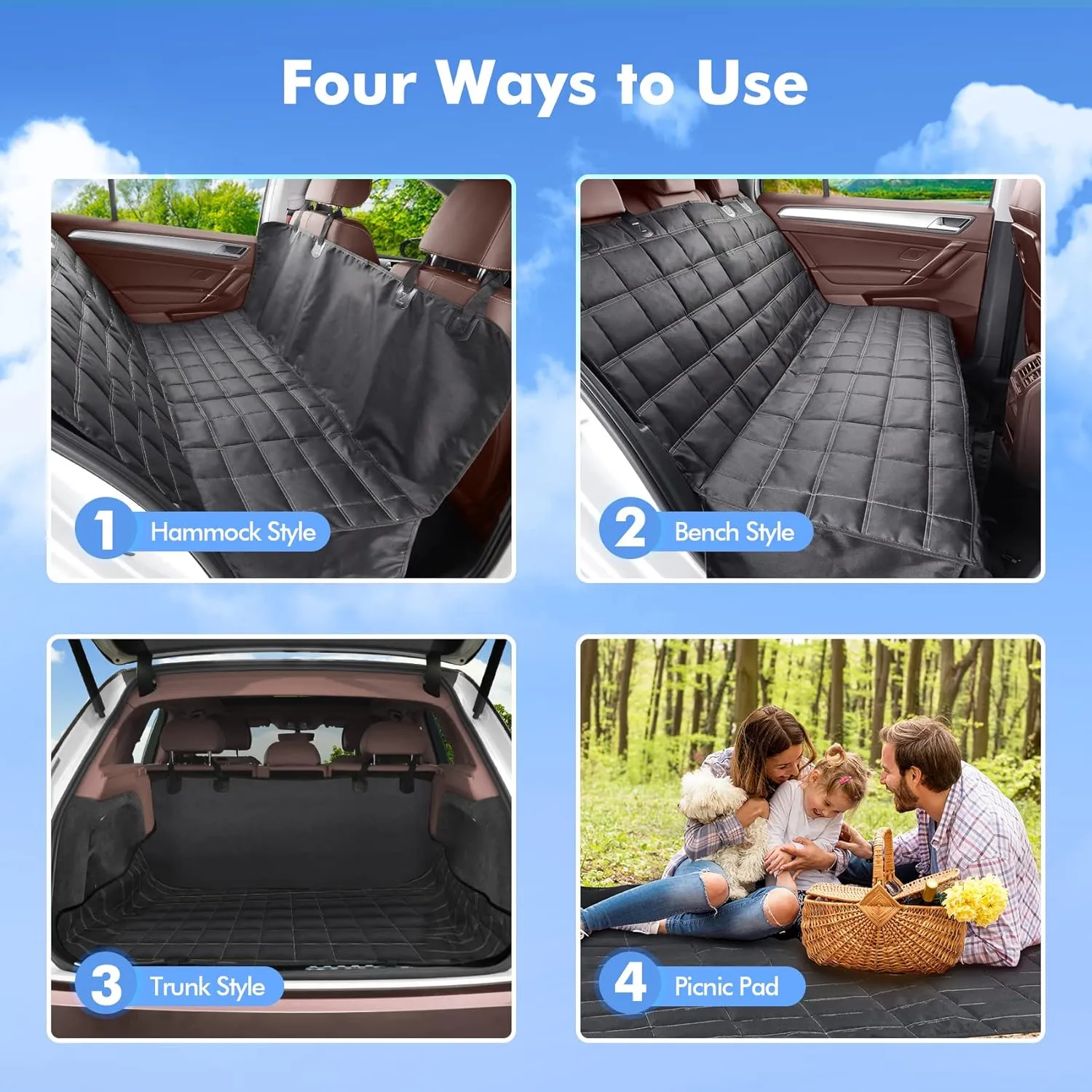 Four Ways to Use

1 Hammock Style

2 Bench Style

3 Trunk Style

4 Picnic Pad