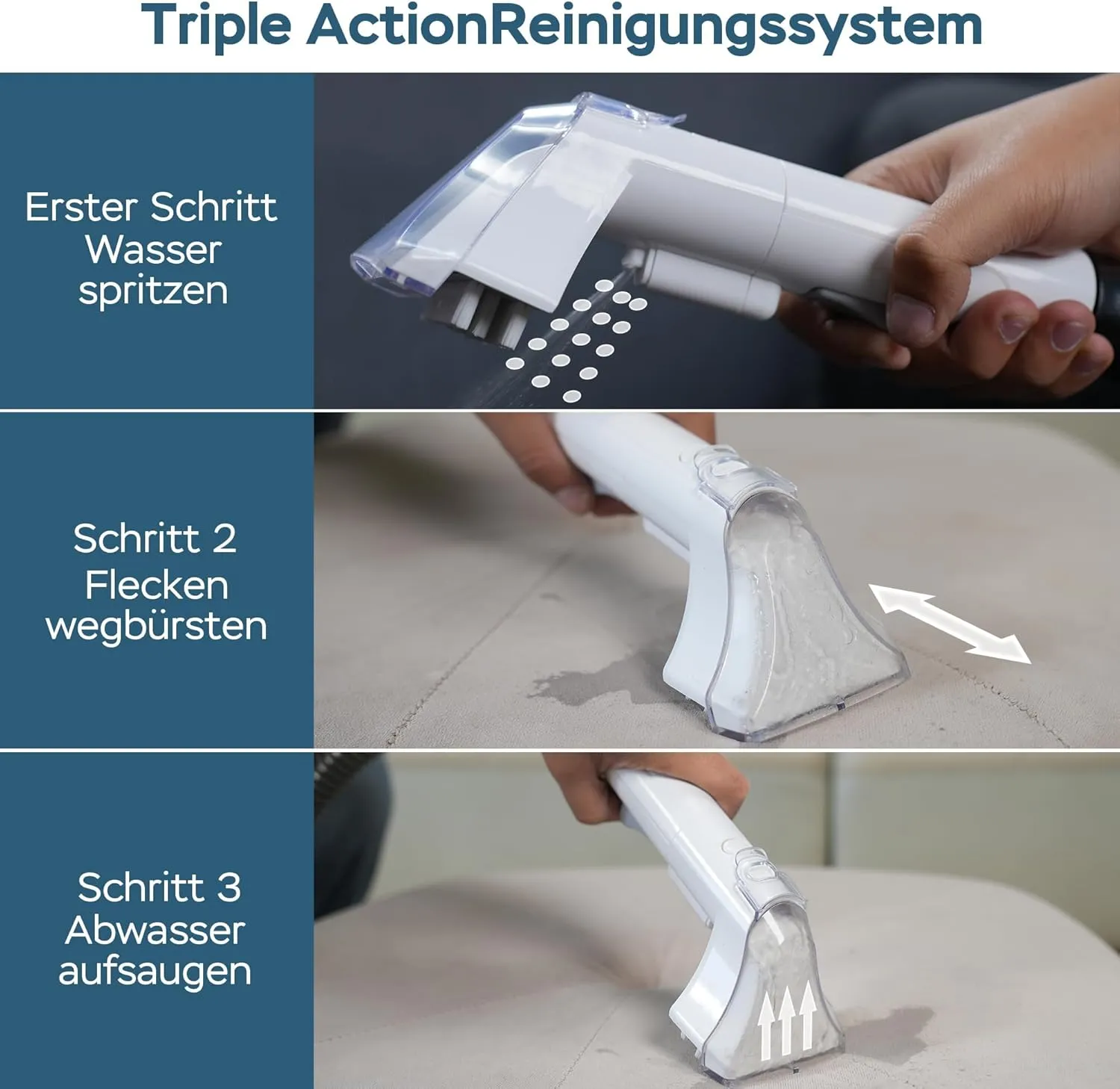 Triple ActionReinigungssystem

Erster Schritt
Wasser
spritzen

Schritt 2
Flecken
wegbürsten

Schritt 3
Abwasser
aufsaugen