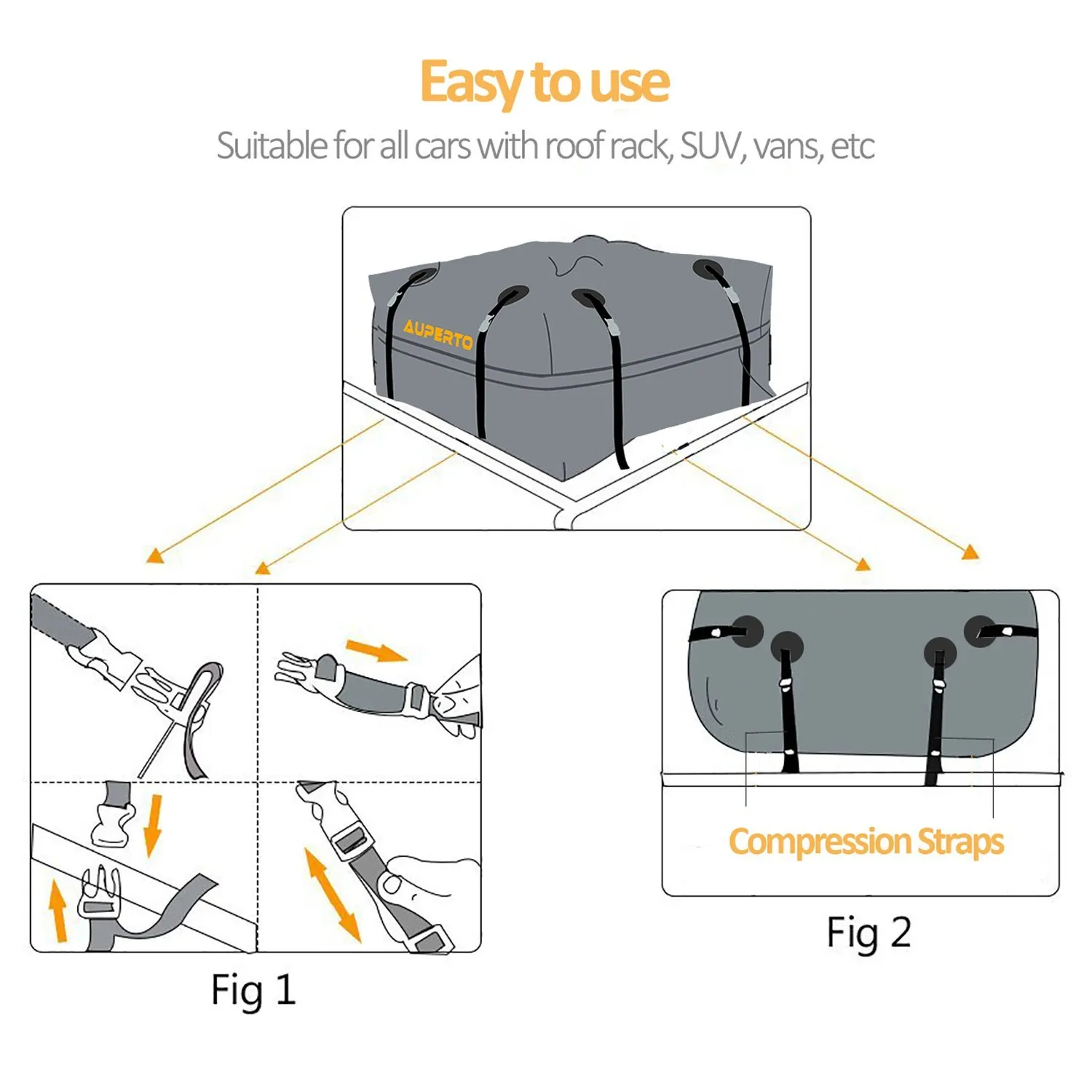 Easy to use

Suitable for all cars with roof rack, SUV, vans, etc

AUPERTO

Fig 1

Compression Straps

Fig 2